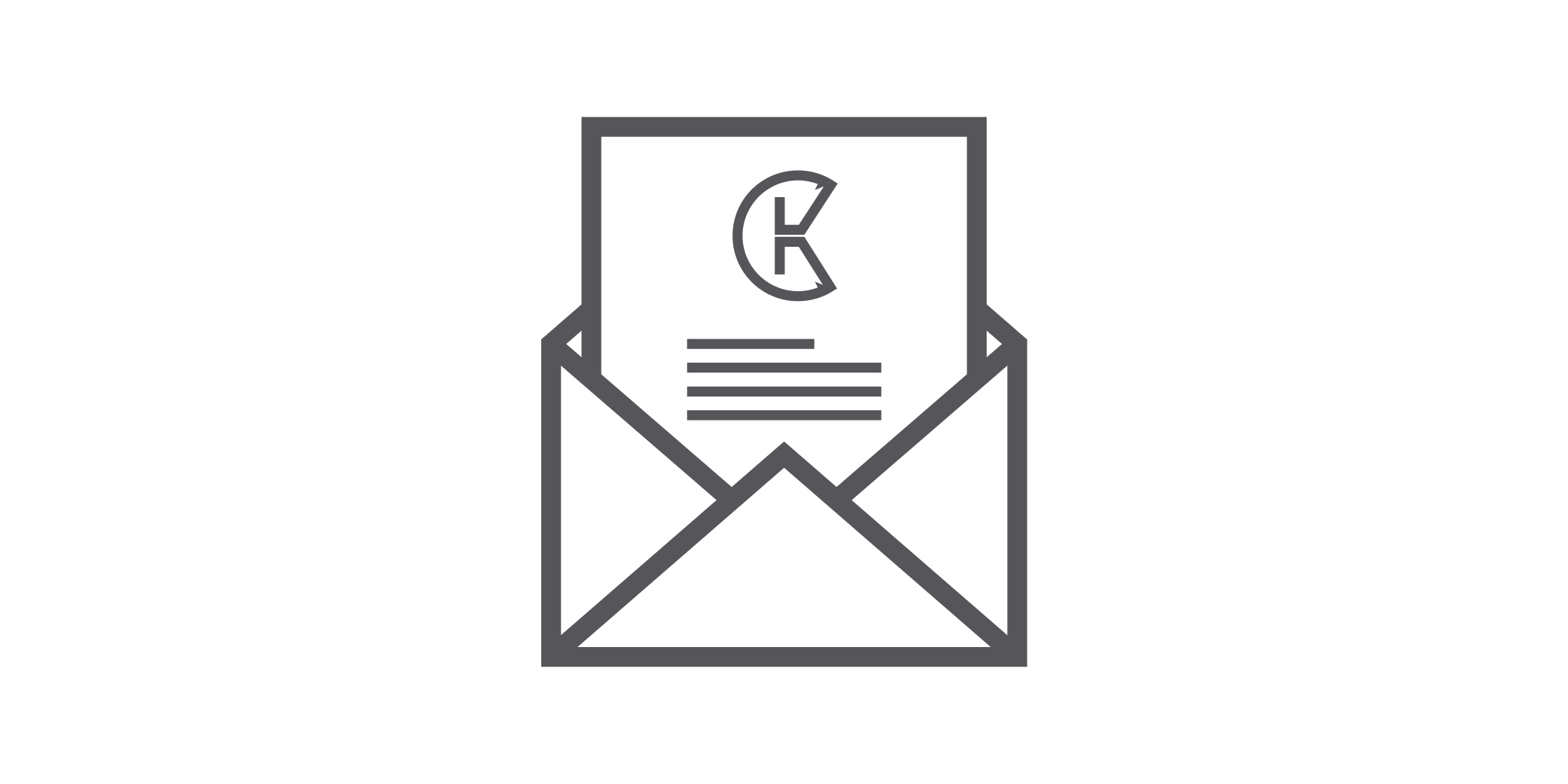 CK